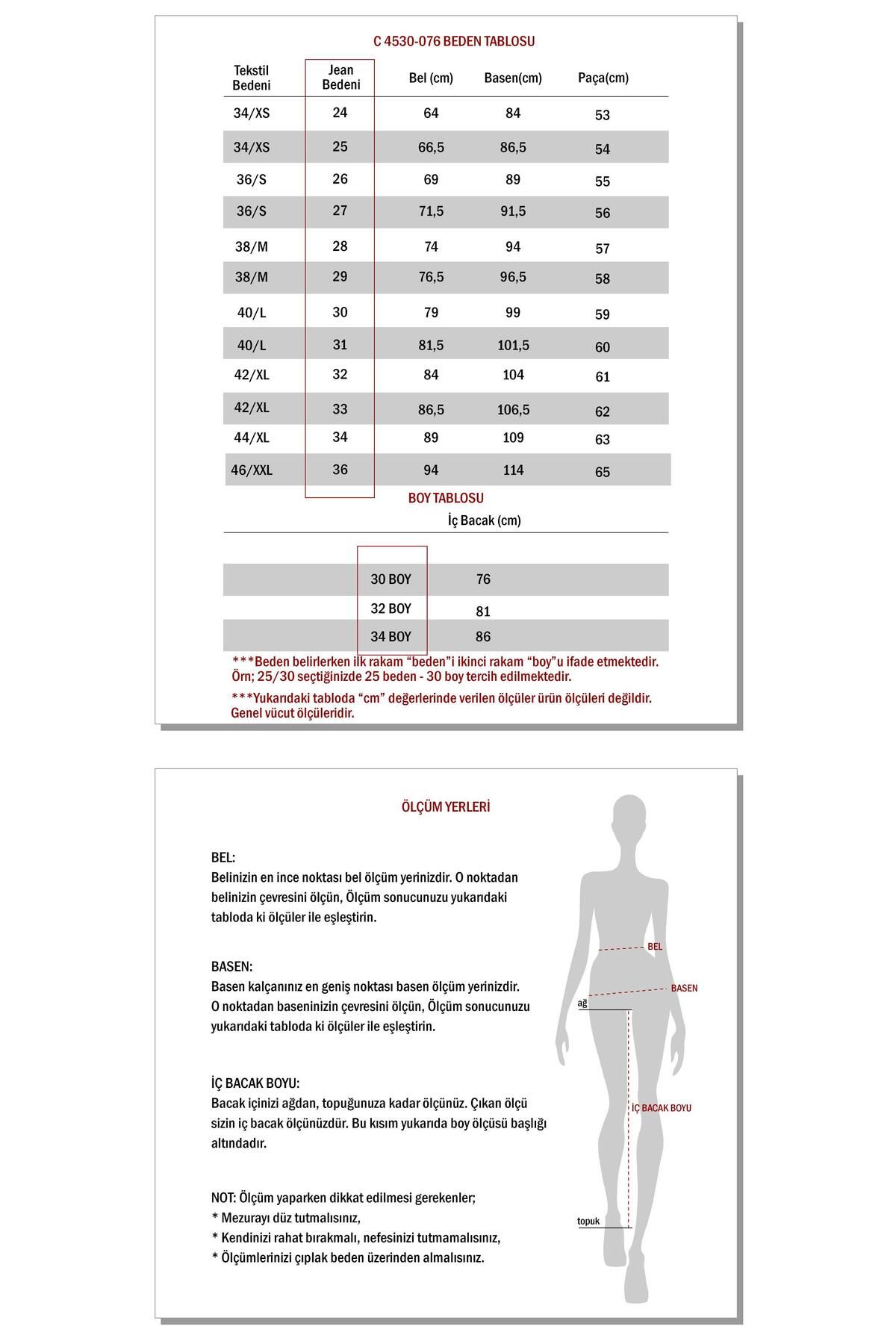 C 4530-076 BEDEN TABLOSU

| Tekstil Bedeni | Jean Bedeni | Bel (cm) | Basen(cm) | Paça(cm) |
|---|---|---|---|---|
| 34/XS | 24 | 64 | 84 | 53 |
| 34/XS | 25 | 66,5 | 86,5 | 54 |
| 36/S | 26 | 69 | 89 | 55 |
| 36/S | 27 | 71,5 | 91,5 | 56 |
| 38/M | 28 | 74 | 94 | 57 |
| 38/M | 29 | 76,5 | 96,5 | 58 |
| 40/L | 30 | 79 | 99 | 59 |
| 40/L | 31 | 81,5 | 101,5 | 60 |
| 42/XL | 32 | 84 | 104 | 61 |
| 42/XL | 33 | 86,5 | 106,5 | 62 |
| 44/XL | 34 | 89 | 109 | 63 |
| 46/XXL | 36 | 94 | 114 | 65 |

BOY TABLOSU

| | İç Bacak (cm) |
|---|---|
| 30 BOY | 76 |
| 32 BOY | 81 |
| 34 BOY | 86 |

***Beden belirlerken ilk rakam “beden”i ikinci rakam “boy”u ifade etmektedir. Örn; 25/30 seçtiğinizde 25 beden - 30 boy tercih edilmektedir.

***Yukarıdaki tabloda “cm” değerlerinde verilen ölçüler ürün ölçüleri değildir. Genel vücut ölçüleridir.

ÖLÇÜM YERLERİ

BEL:
Belinizin en ince noktası bel ölçüm yerinizdir. O noktadan belinizin çevresini ölçün, Ölçüm sonucunuzu yukarıdaki tabloda ki ölçüler ile eşleştirin.

BASEN:
Basen kalçanınız en geniş noktası basen ölçüm yerinizdir. O noktadan baseninizin çevresini ölçün, Ölçüm sonucunuzu yukarıdaki tabloda ki ölçüler ile eşleştirin.

İÇ BACAK BOYU:
Bacak içinizi ağdan, topuğunuza kadar ölçünüz. Çıkan ölçü sizin iç bacak ölçünüzdür. Bu kısım yukarıda boy ölçüsü başlığı altındadır.

NOT: Ölçüm yaparken dikkat edilmesi gerekenler;
* Mezurayı düz tutmalısınız,
* Kendinizi rahat bırakmalı, nefesinizi tutmamalısınız,
* Ölçümlerinizi çıplak beden üzerinden almalısınız.

BEL
BASEN
ağ
İÇ BACAK BOYU
topuk